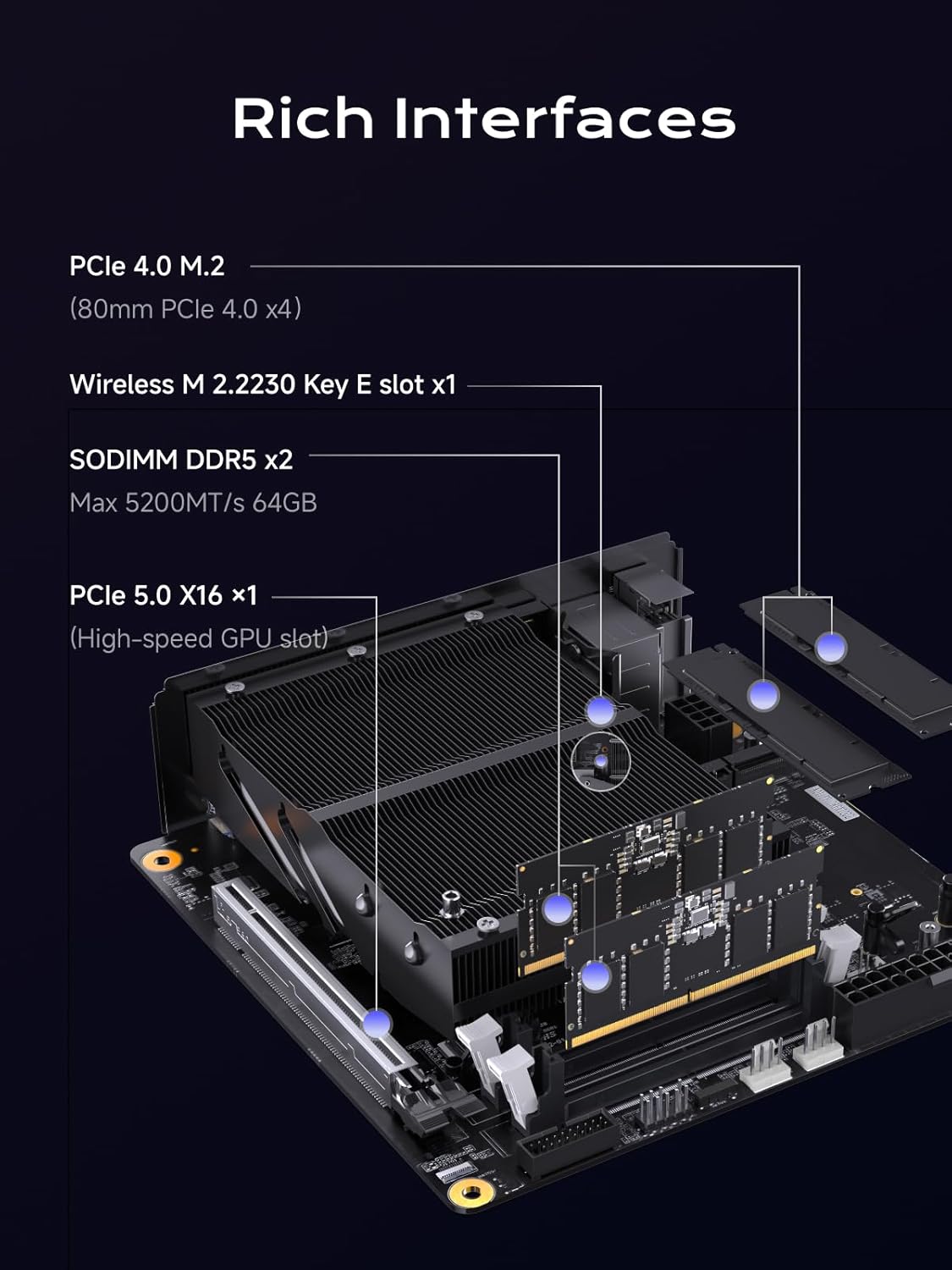 Rich Interfaces

PCIe 4.0 M.2
(80mm PCIe 4.0 x4)

Wireless M 2.2230 Key E slot x1

SODIMM DDR5 x2
Max 5200MT/s 64GB

PCIe 5.0 X16 ×1
(High-speed GPU slot)